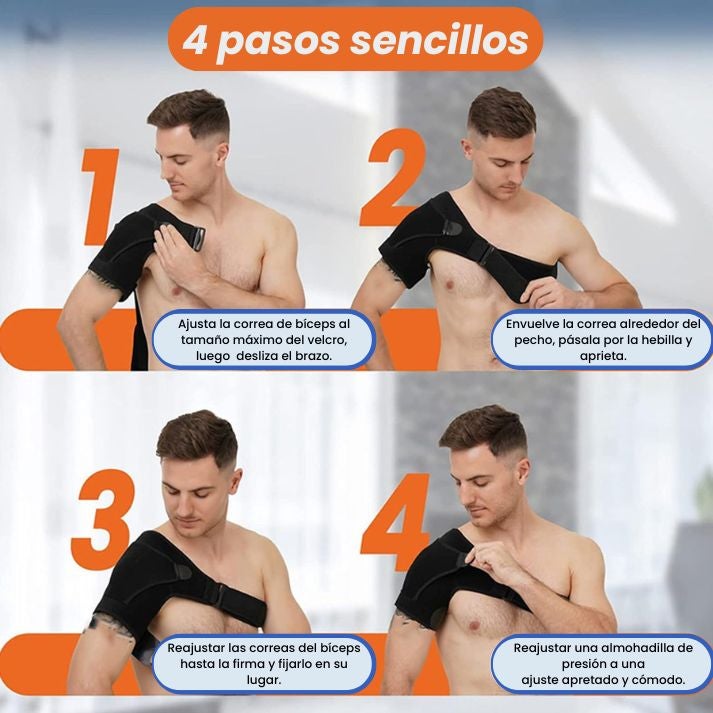 4 pasos sencillos

1

Ajusta la correa de bíceps al tamaño máximo del velcro, luego desliza el brazo.

2

Envuelve la correa alrededor del pecho, pásala por la hebilla y aprieta.

3

Reajustar las correas del bíceps hasta la firma y fijarlo en su lugar.

4

Reajustar una almohadilla de presión a una ajuste apretado y cómodo.