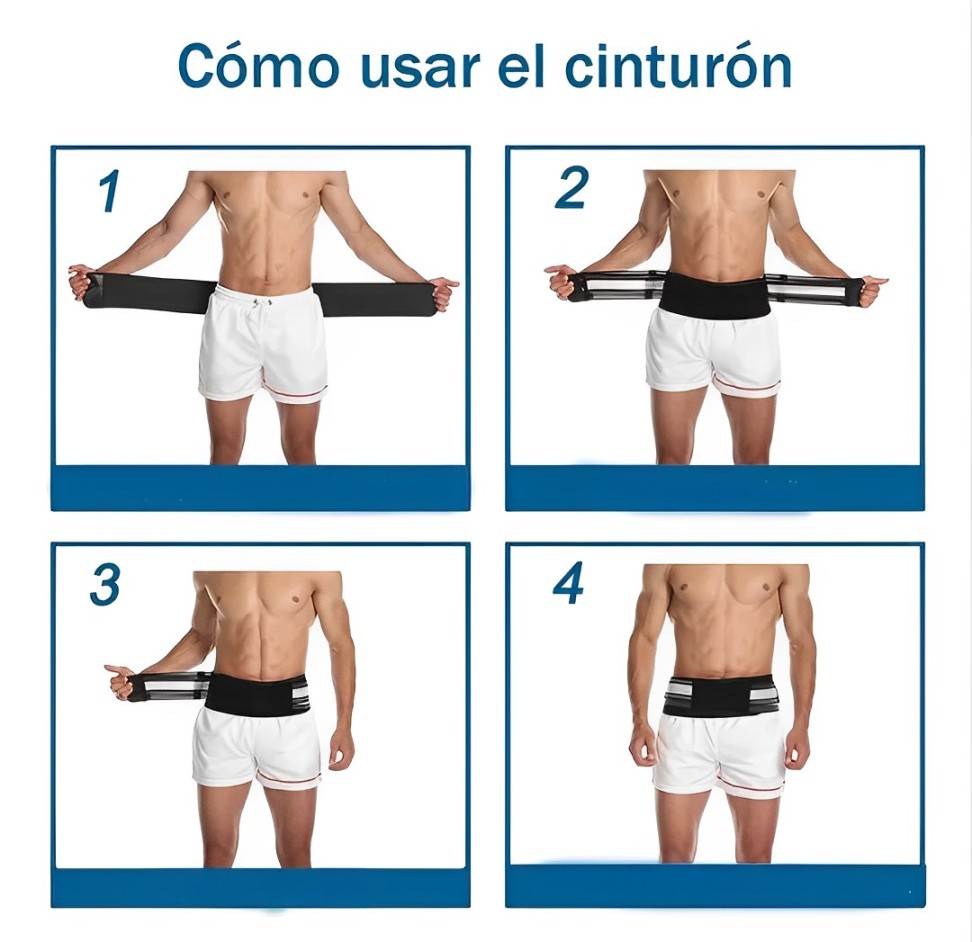 Cómo usar el cinturón

1

2

3

4