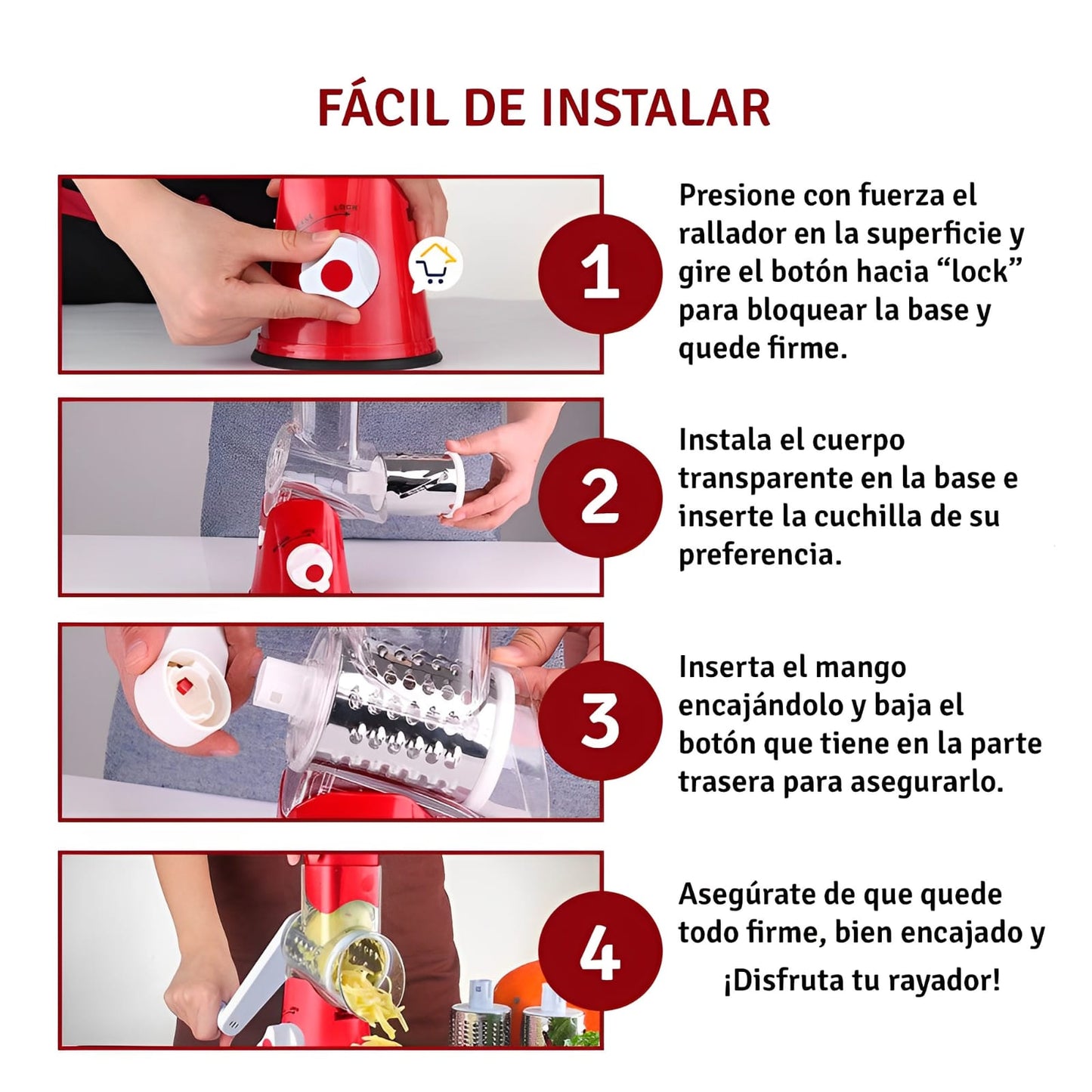 FÁCIL DE INSTALAR

LOCK

1

Presione con fuerza el rallador en la superficie y gire el botón hacia “lock” para bloquear la base y quede firme.

2

Instala el cuerpo transparente en la base e inserte la cuchilla de su preferencia.

3

Inserta el mango encajándolo y baja el botón que tiene en la parte trasera para asegurarlo.

4

Asegúrate de que quede todo firme, bien encajado y ¡Disfruta tu rayador!